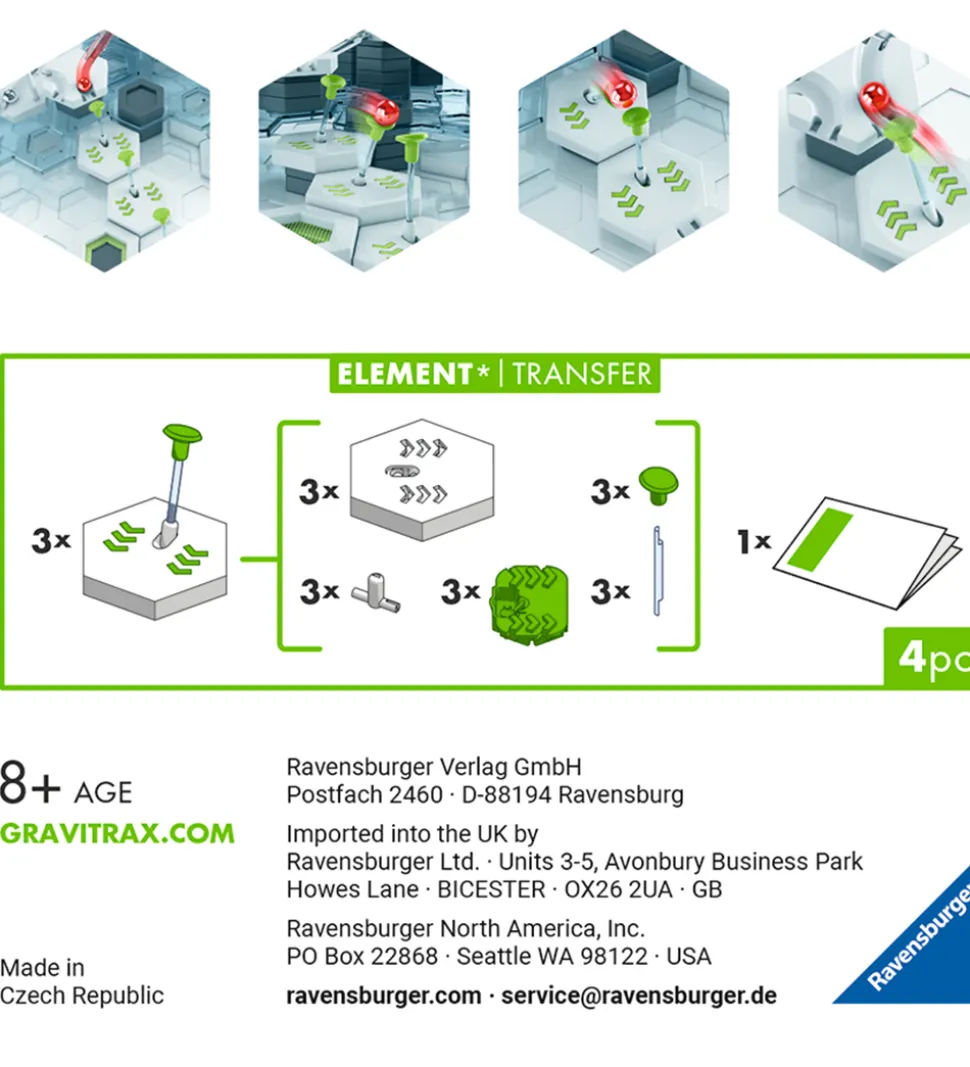 ELEMENT* | TRANSFER

3x

3x

3x

3x

3x

3x

1x

4pc

8+ AGE
GRAVITRAX.COM

Made in
Czech Republic

Ravensburger Verlag GmbH
Postfach 2460 · D-88194 Ravensburg

Imported into the UK by
Ravensburger Ltd. · Units 3-5, Avonbury Business Park
Howes Lane · BICESTER · OX26 2UA · GB

Ravensburger North America, Inc.
PO Box 22868 · Seattle WA 98122 · USA

ravensburger.com · service@ravensburger.de

Ravensburger